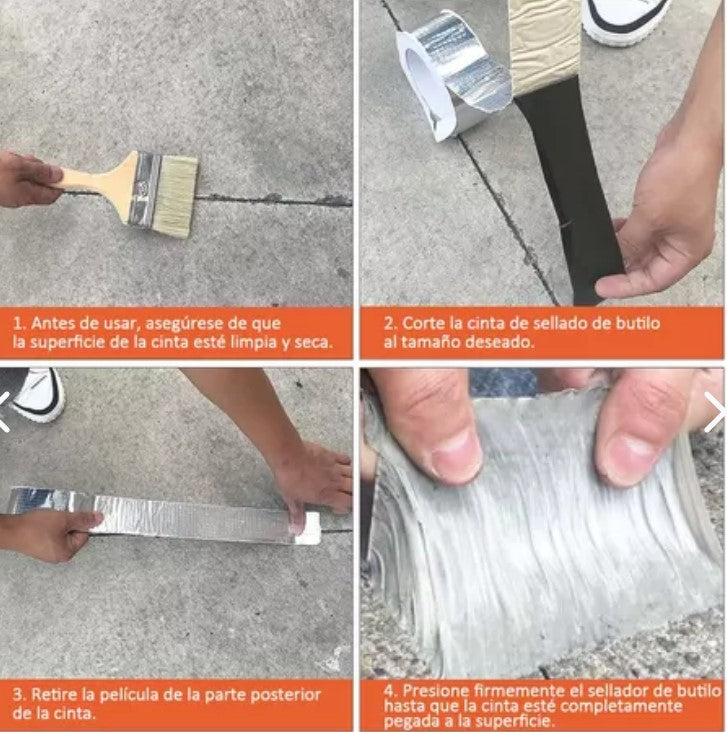 1. Antes de usar, asegúrese de que la superficie de la cinta esté limpia y seca.

2. Corte la cinta de sellado de butilo al tamaño deseado.

3. Retire la película de la parte posterior de la cinta.

4. Presione firmemente el sellador de butilo hasta que la cinta esté completamente pegada a la superficie.